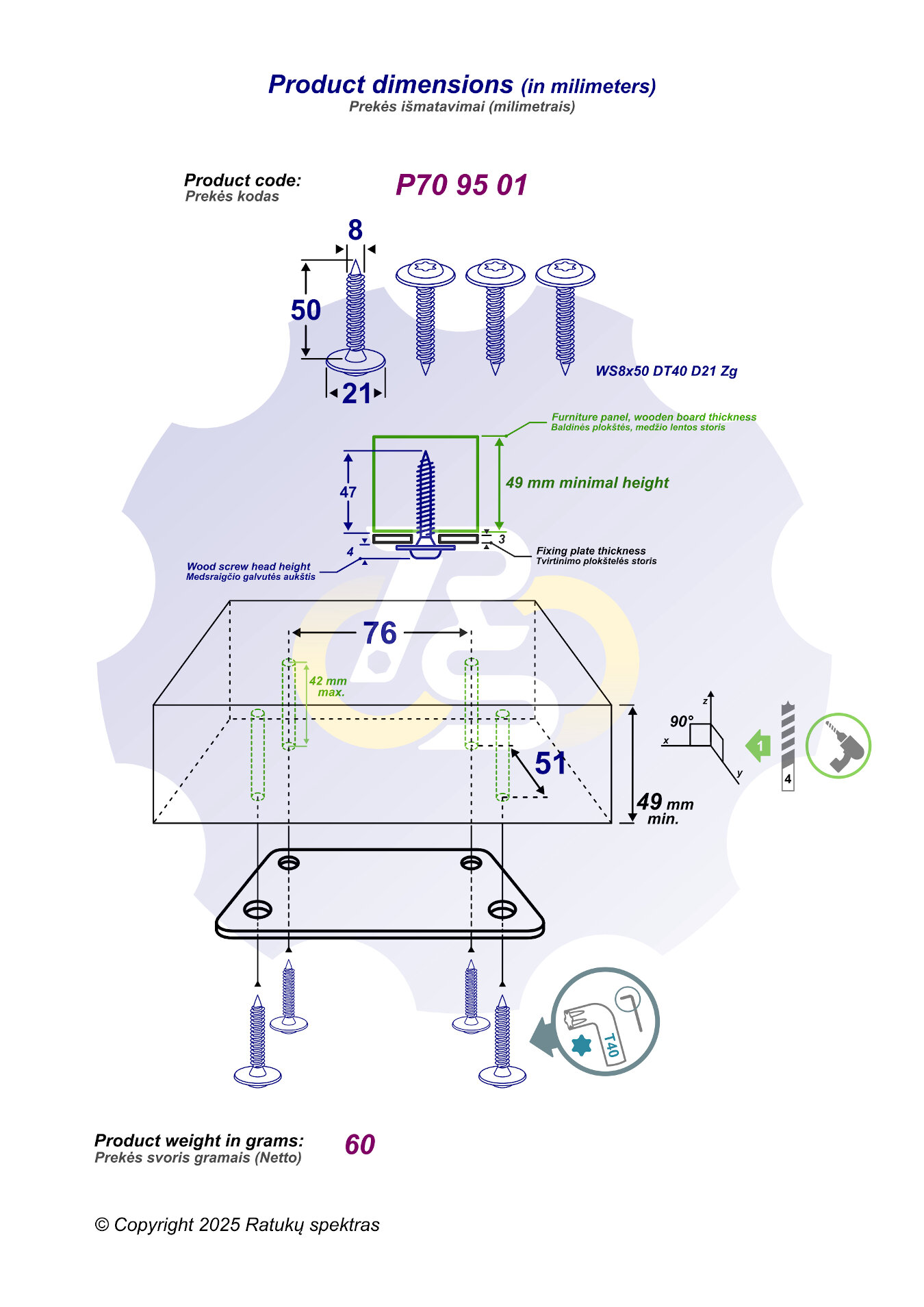 Product dimensions (in milimeters)
Prekės išmatavimai (milimetrais)

Product code:
Prekės kodas
P70 95 01

8
50
21
WS8x50 DT40 D21 Zg

Furniture panel, wooden board thickness
Baldinės plokštės, medžio lentos storis
47
49 mm minimal height
3
4
Fixing plate thickness
Tvirtinimo plokštelės storis
Wood screw head height
Medsraigčio galvutės aukštis

76
42 mm max.
51
49 mm min.
90°
z
x
y
1
4
T40

Product weight in grams:
Prekės svoris gramais (Netto)
60

© Copyright 2025 Ratukų spektras