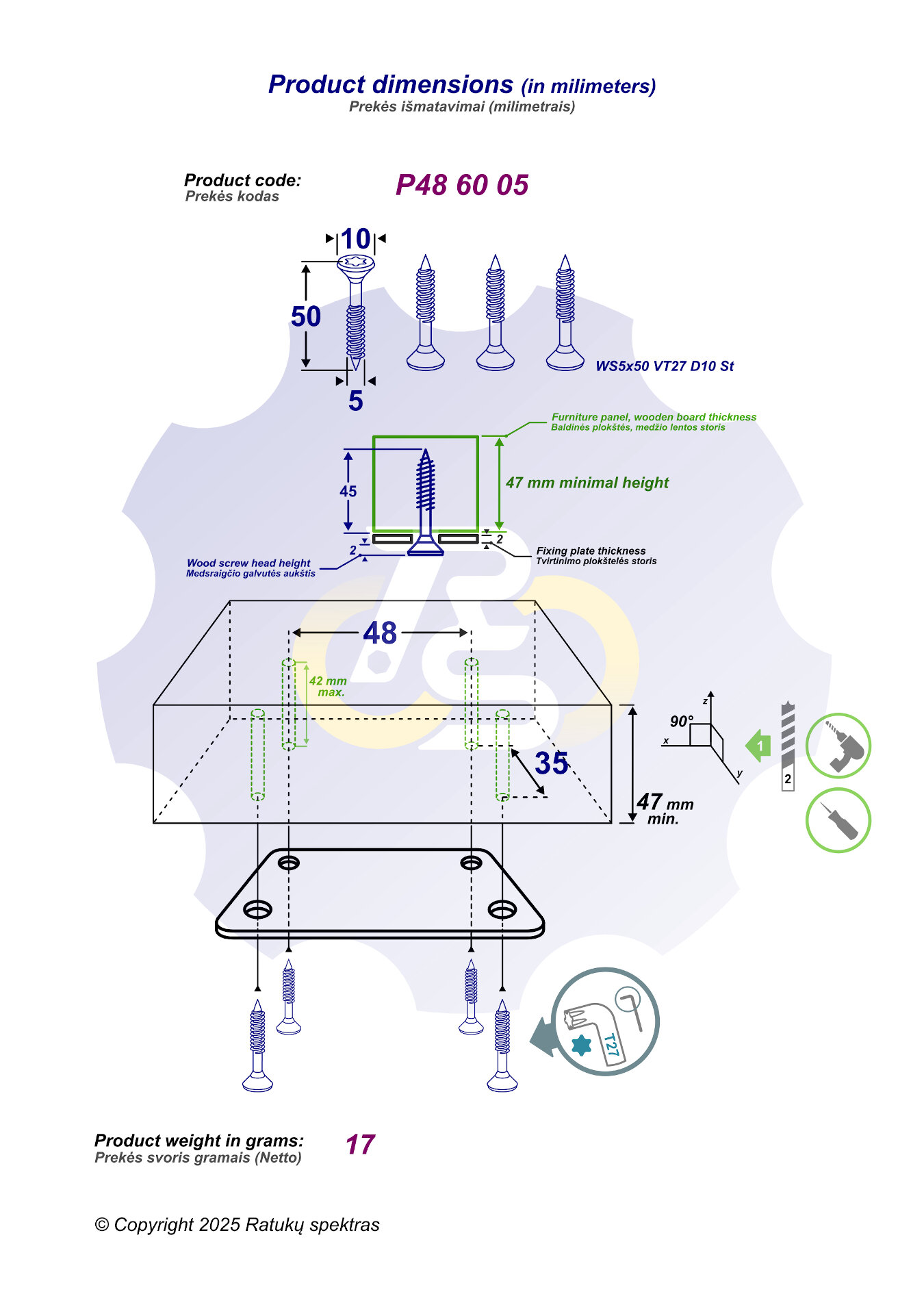 Product dimensions (in milimeters)
Prekės išmatavimai (milimetrais)

Product code:
Prekės kodas

P48 60 05

10

50

5

WS5x50 VT27 D10 St

Furniture panel, wooden board thickness
Baldinės plokštės, medžio lentos storis

45

47 mm minimal height

2

2

Wood screw head height
Medsraigčio galvutės aukštis

Fixing plate thickness
Tvirtinimo plokštelės storis

48

42 mm max.

35

47 mm min.

90°

z

x

y

1

2

T27

Product weight in grams:
Prekės svoris gramais (Netto)

17

© Copyright 2025 Ratukų spektras