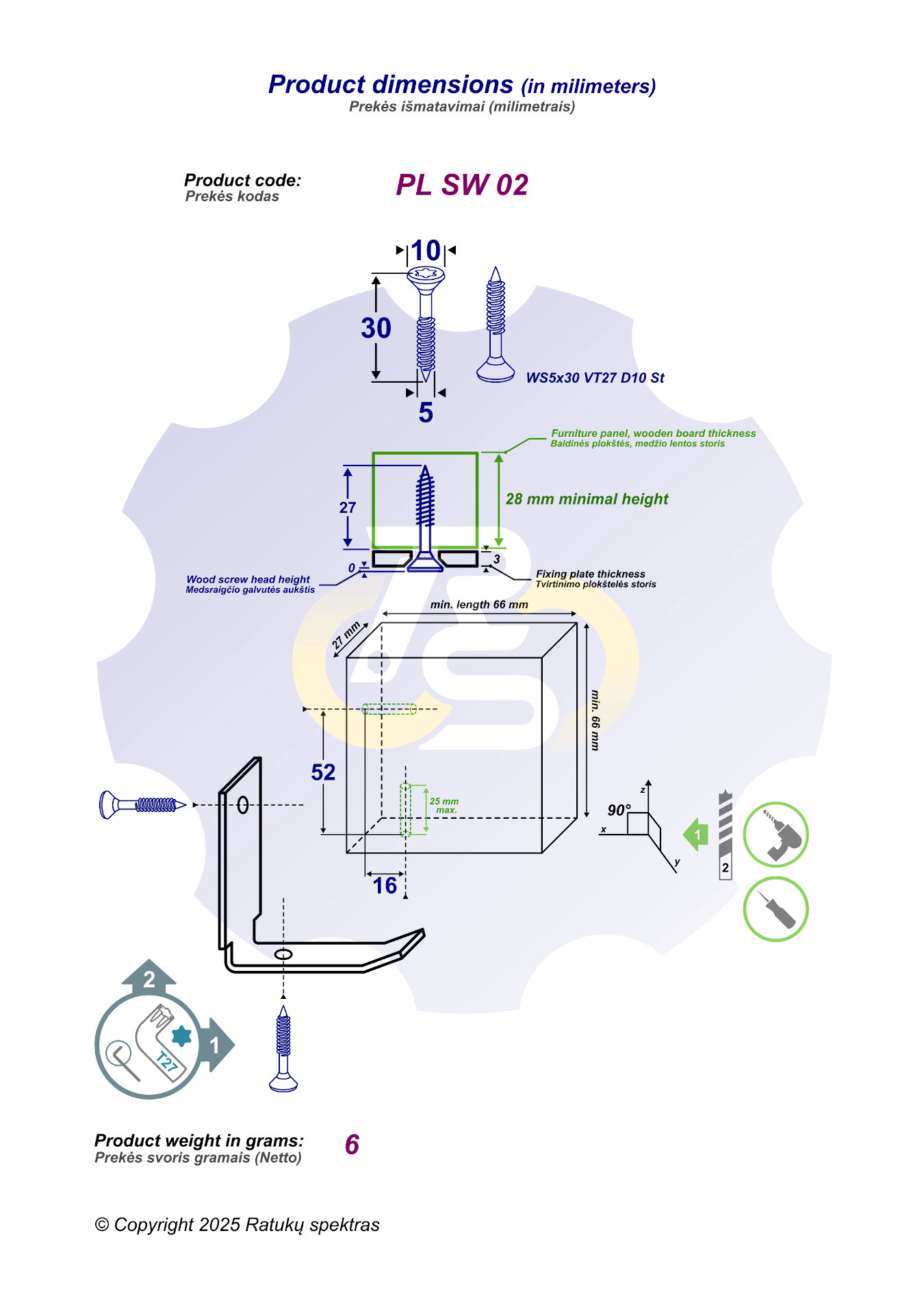 Product dimensions (in milimeters)
Prekės išmatavimai (milimetrais)

Product code:
Prekės kodas

PL SW 02

10

30

5

WS5x30 VT27 D10 St

Furniture panel, wooden board thickness
Baldinės plokštės, medžio lentos storis

27

28 mm minimal height

0

3

Wood screw head height
Medsraigčio galvutės aukštis

Fixing plate thickness
Tvirtinimo plokštelės storis

min. length 66 mm

27 mm

min. 66 mm

52

25 mm max.

16

90°

z

x

y

1

2

2

1

T27

Product weight in grams:
Prekės svoris gramais (Netto)

6

© Copyright 2025 Ratukų spektras