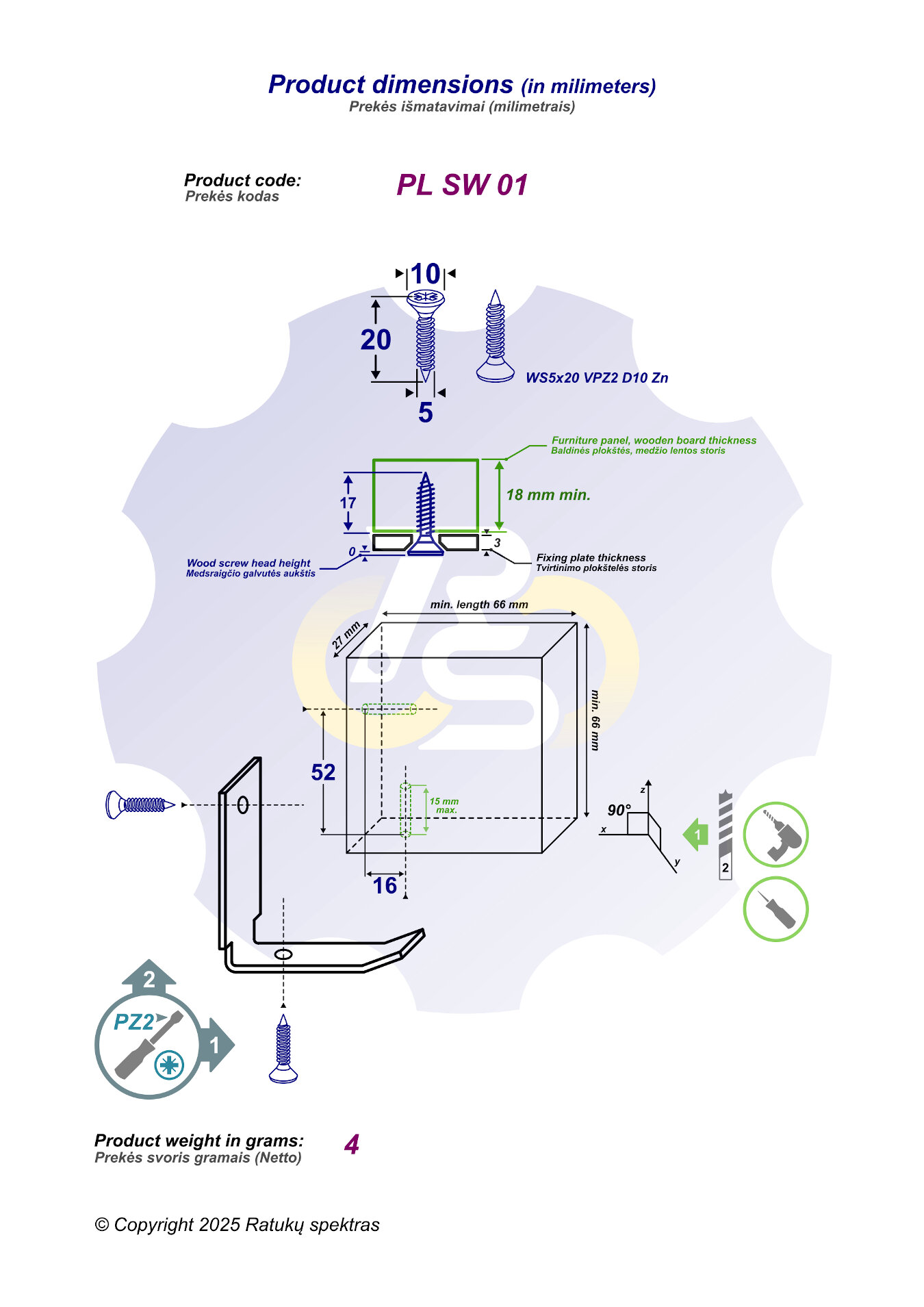 Product dimensions (in milimeters)
Prekės išmatavimai (milimetrais)

Product code:
Prekės kodas

PL SW 01

10

20

5

WS5x20 VPZ2 D10 Zn

Furniture panel, wooden board thickness
Baldinės plokštės, medžio lentos storis

17

18 mm min.

0

3

Wood screw head height
Medsraigčio galvutės aukštis

Fixing plate thickness
Tvirtinimo plokštelės storis

min. length 66 mm

27 mm

min. 66 mm

52

15 mm max.

16

90°

z

x

y

1

2

2

PZ2

1

Product weight in grams:
Prekės svoris gramais (Netto)

4

© Copyright 2025 Ratukų spektras