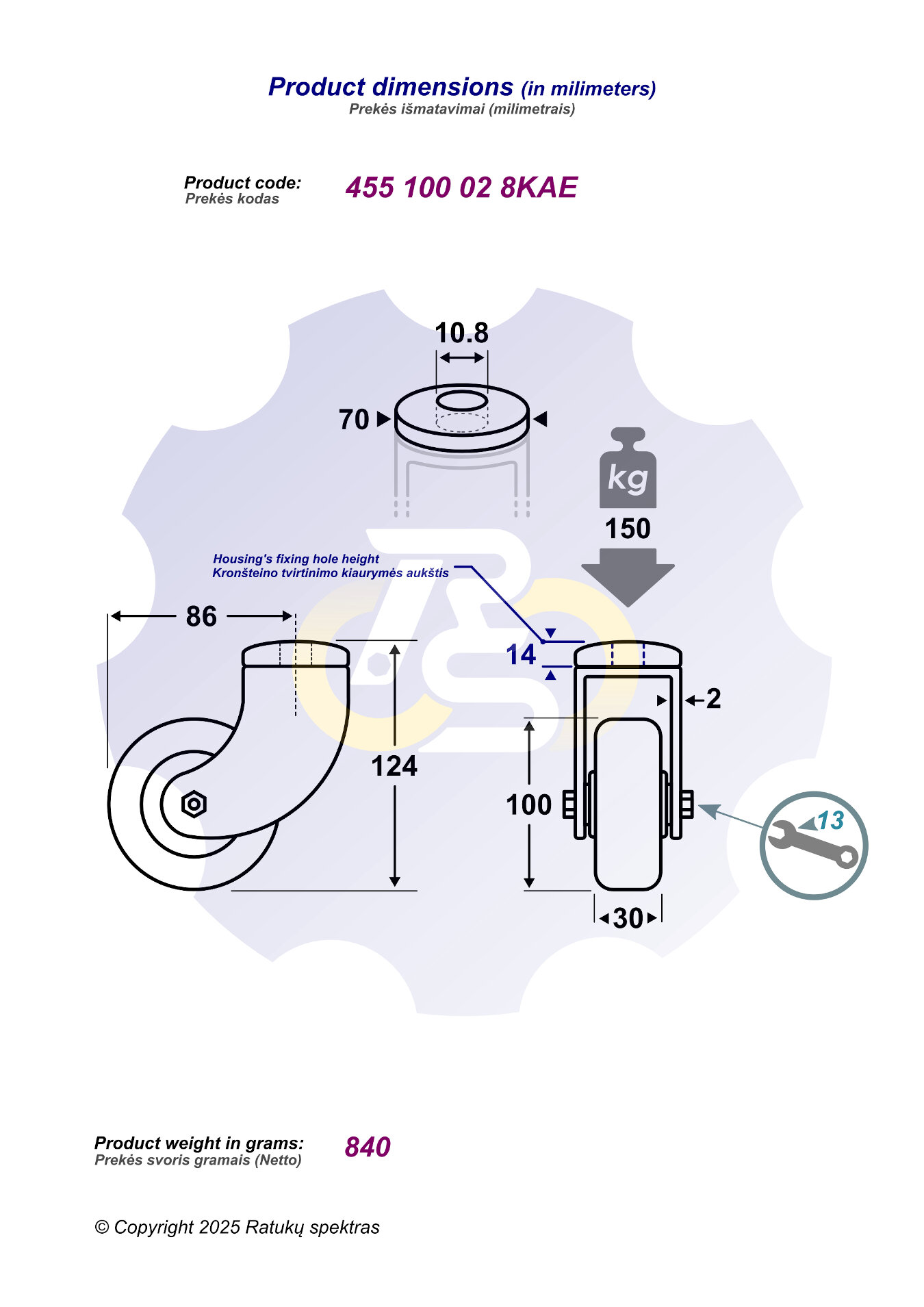 Product dimensions (in milimeters)
Prekės išmatavimai (milimetrais)

Product code:
Prekės kodas
455 100 02 8KAE

10.8

70

kg

150

Housing's fixing hole height
Kronšteino tvirtinimo kiaurymės aukštis

86

14

2

124

100

13

30

Product weight in grams:
Prekės svoris gramais (Netto)
840

© Copyright 2025 Ratukų spektras